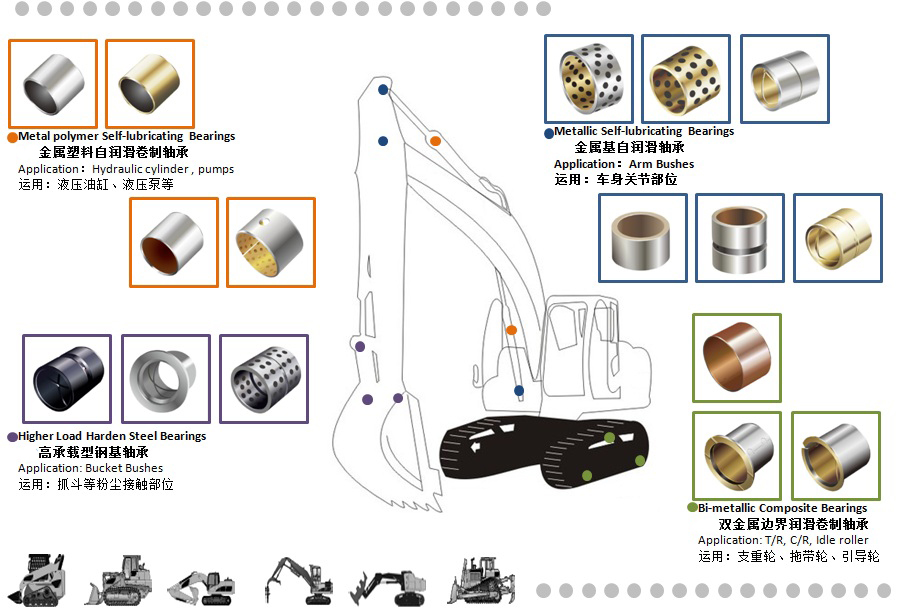 Metal polymer Self-lubricating Bearings
金属塑料自润滑卷制轴承
Application： Hydraulic cylinder , pumps
运用：液压油缸、液压泵等

Metallic Self-lubricating Bearings
金属基自润滑轴承
Application： Arm Bushes
运用：车身关节部位

Higher Load Harden Steel Bearings
高承载型钢基轴承
Application: Bucket Bushes
运用：抓斗等粉尘接触部位

Bi-metallic Composite Bearings
双金属边界润滑卷制轴承
Application: T/R, C/R, Idle roller
运用：支重轮、拖带轮、引导轮